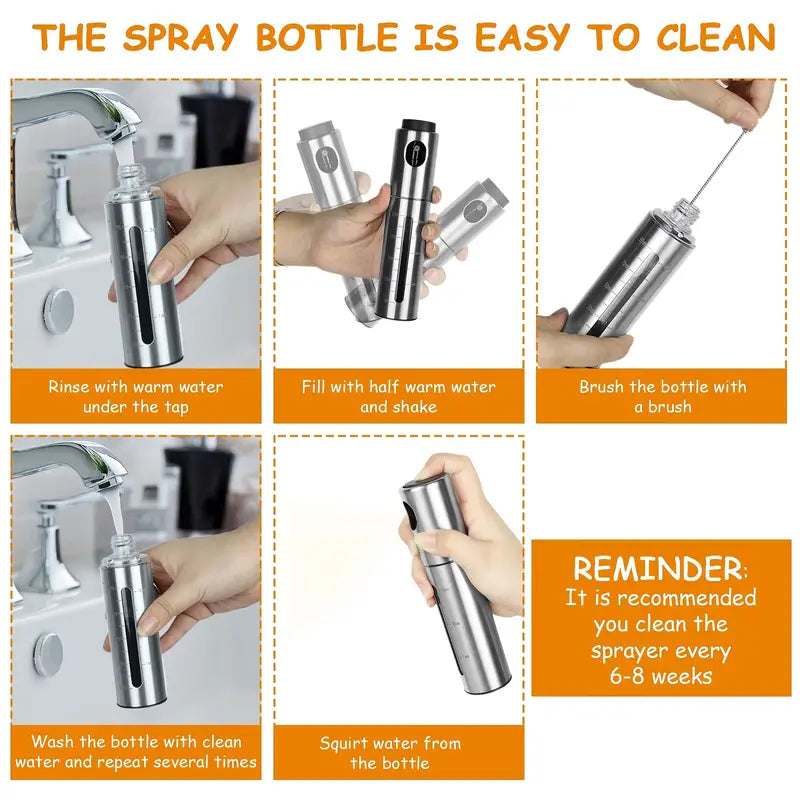 THE SPRAY BOTTLE IS EASY TO CLEAN

Rinse with warm water under the tap

Fill with half warm water and shake

Brush the bottle with a brush

Wash the bottle with clean water and repeat several times

Squirt water from the bottle

REMINDER:
It is recommended you clean the sprayer every 6-8 weeks